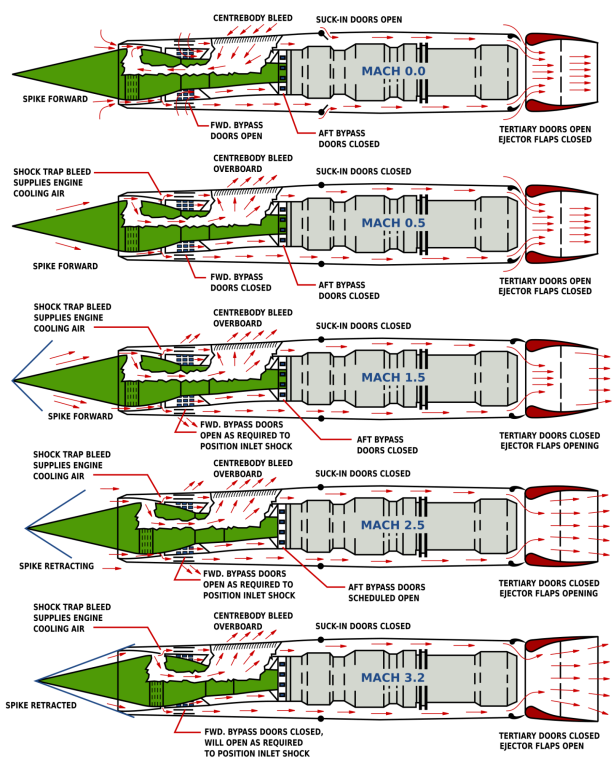 CENTREBODY BLEED
SUCK-IN DOORS OPEN
MACH 0.0
SPIKE FORWARD
FWD. BYPASS DOORS OPEN
AFT BYPASS DOORS CLOSED
TERTIARY DOORS OPEN EJECTOR FLAPS CLOSED

SHOCK TRAP BLEED SUPPLIES ENGINE COOLING AIR
CENTREBODY BLEED OVERBOARD
SUCK-IN DOORS CLOSED
MACH 0.5
SPIKE FORWARD
FWD. BYPASS DOORS CLOSED
AFT BYPASS DOORS CLOSED
TERTIARY DOORS OPEN EJECTOR FLAPS CLOSED

SHOCK TRAP BLEED SUPPLIES ENGINE COOLING AIR
CENTREBODY BLEED OVERBOARD
SUCK-IN DOORS CLOSED
MACH 1.5
SPIKE FORWARD
FWD. BYPASS DOORS OPEN AS REQUIRED TO POSITION INLET SHOCK
AFT BYPASS DOORS CLOSED
TERTIARY DOORS CLOSED EJECTOR FLAPS OPENING

SHOCK TRAP BLEED SUPPLIES ENGINE COOLING AIR
CENTREBODY BLEED OVERBOARD
SUCK-IN DOORS CLOSED
MACH 2.5
SPIKE RETRACTING
FWD. BYPASS DOORS OPEN AS REQUIRED TO POSITION INLET SHOCK
AFT BYPASS DOORS SCHEDULED OPEN
TERTIARY DOORS CLOSED EJECTOR FLAPS OPENING

SHOCK TRAP BLEED SUPPLIES ENGINE COOLING AIR
CENTREBODY BLEED OVERBOARD
SUCK-IN DOORS CLOSED
MACH 3.2
SPIKE RETRACTED
FWD. BYPASS DOORS CLOSED, WILL OPEN AS REQUIRED TO POSITION INLET SHOCK
TERTIARY DOORS CLOSED EJECTOR FLAPS OPEN