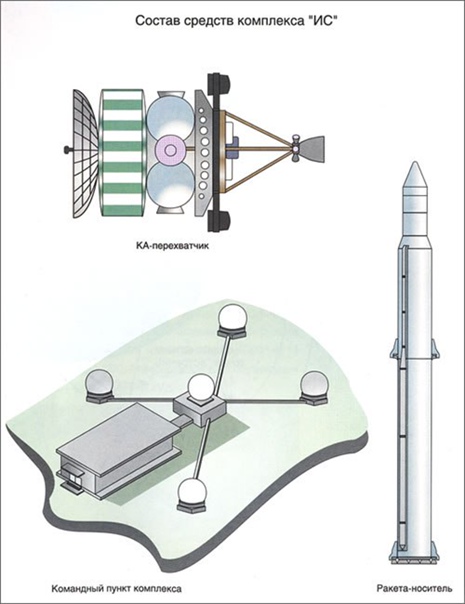 Состав средств комплекса "ИС"

КА-перехватчик

Командный пункт комплекса

Ракета-носитель