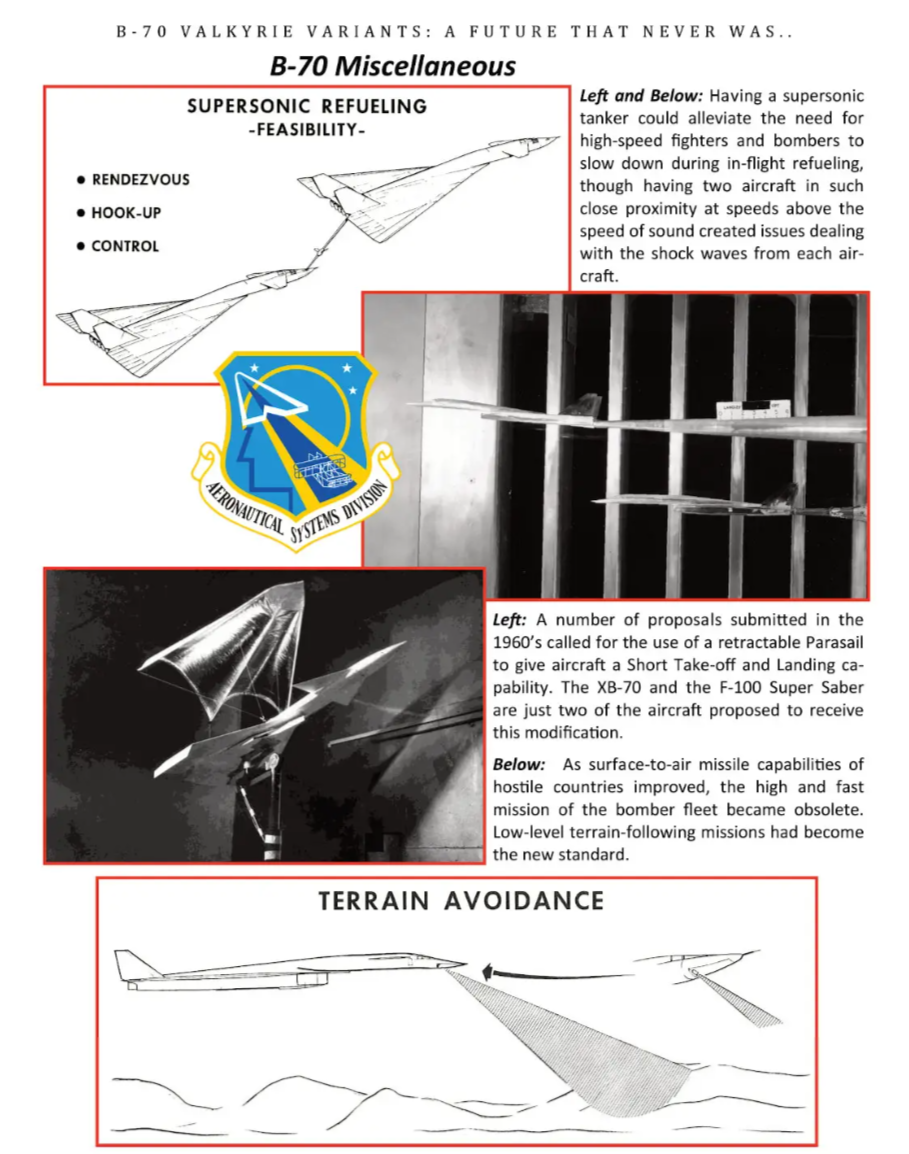 B-70 VALKYRIE VARIANTS: A FUTURE THAT NEVER WAS..

B-70 Miscellaneous

SUPERSONIC REFUELING
-FEASIBILITY-

• RENDEZVOUS
• HOOK-UP
• CONTROL

Left and Below: Having a supersonic tanker could alleviate the need for high-speed fighters and bombers to slow down during in-flight refueling, though having two aircraft in such close proximity at speeds above the speed of sound created issues dealing with the shock waves from each aircraft.

AERONAUTICAL SYSTEMS DIVISION

Left: A number of proposals submitted in the 1960's called for the use of a retractable Parasail to give aircraft a Short Take-off and Landing capability. The XB-70 and the F-100 Super Saber are just two of the aircraft proposed to receive this modification.

Below: As surface-to-air missile capabilities of hostile countries improved, the high and fast mission of the bomber fleet became obsolete. Low-level terrain-following missions had become the new standard.

TERRAIN AVOIDANCE