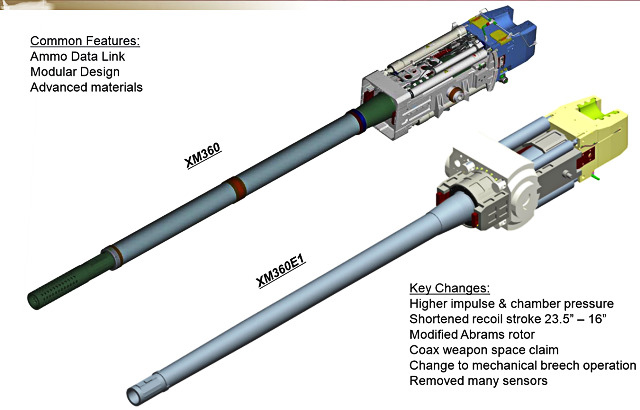 Common Features:
Ammo Data Link
Modular Design
Advanced materials

XM360

XM360E1

Key Changes:
Higher impulse & chamber pressure
Shortened recoil stroke 23.5" – 16"
Modified Abrams rotor
Coax weapon space claim
Change to mechanical breech operation
Removed many sensors