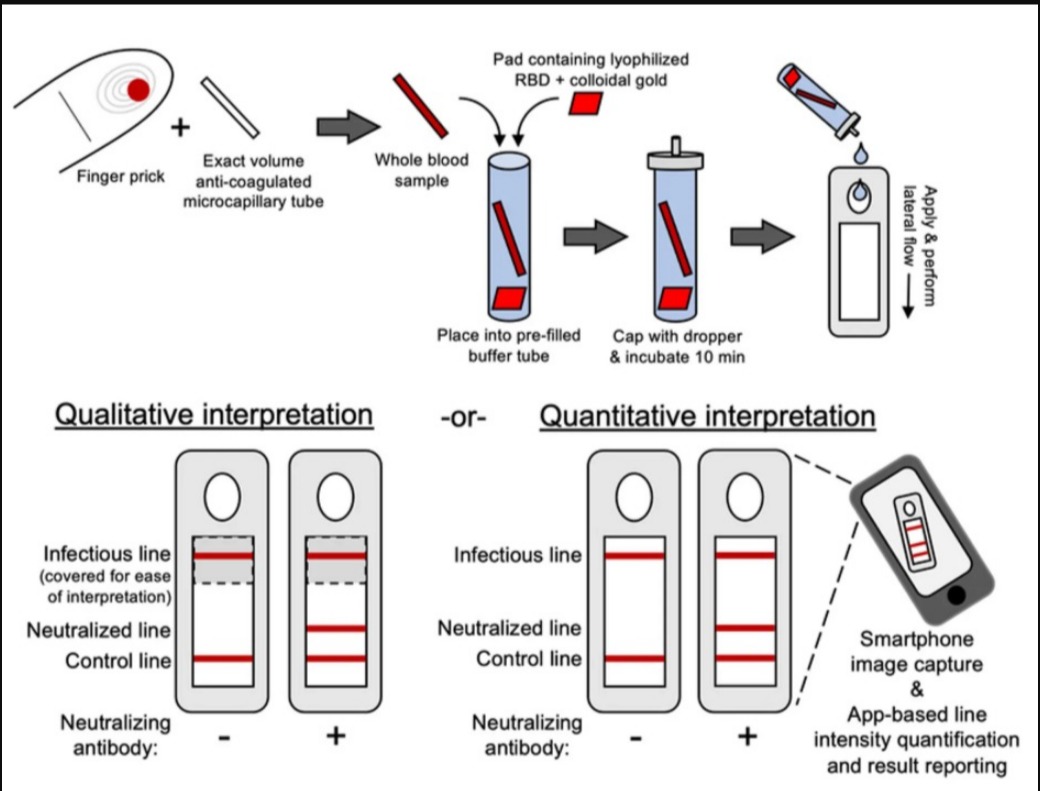 Finger prick

+

Exact volume anti-coagulated microcapillary tube

Whole blood sample

Pad containing lyophilized RBD + colloidal gold

Place into pre-filled buffer tube

Cap with dropper & incubate 10 min

Apply & perform lateral flow

Qualitative interpretation

-or-

Quantitative interpretation

Infectious line
(covered for ease of interpretation)

Neutralized line

Control line

Neutralizing antibody:

-

+

Infectious line

Neutralized line

Control line

Neutralizing antibody:

-

+

Smartphone image capture
&
App-based line intensity quantification and result reporting