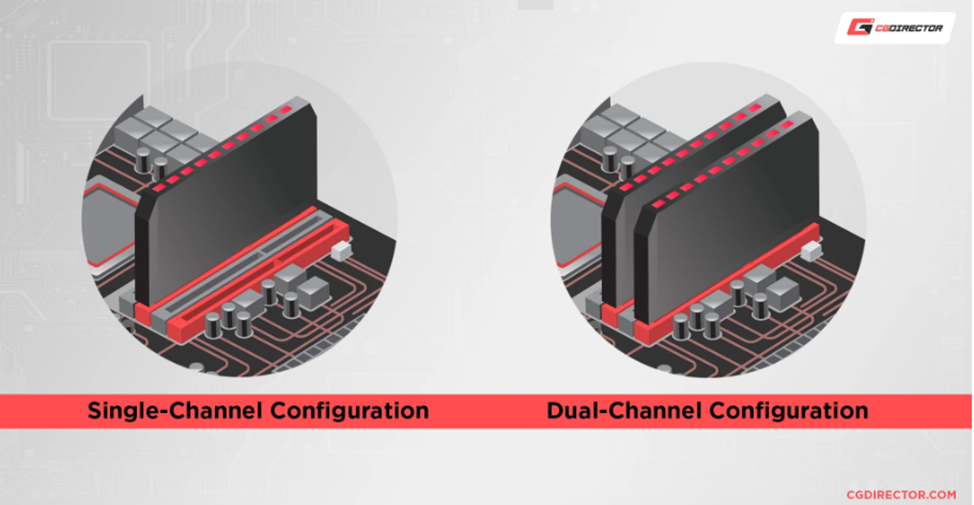 CGDIRECTOR

Single-Channel Configuration

Dual-Channel Configuration

CGDIRECTOR.COM