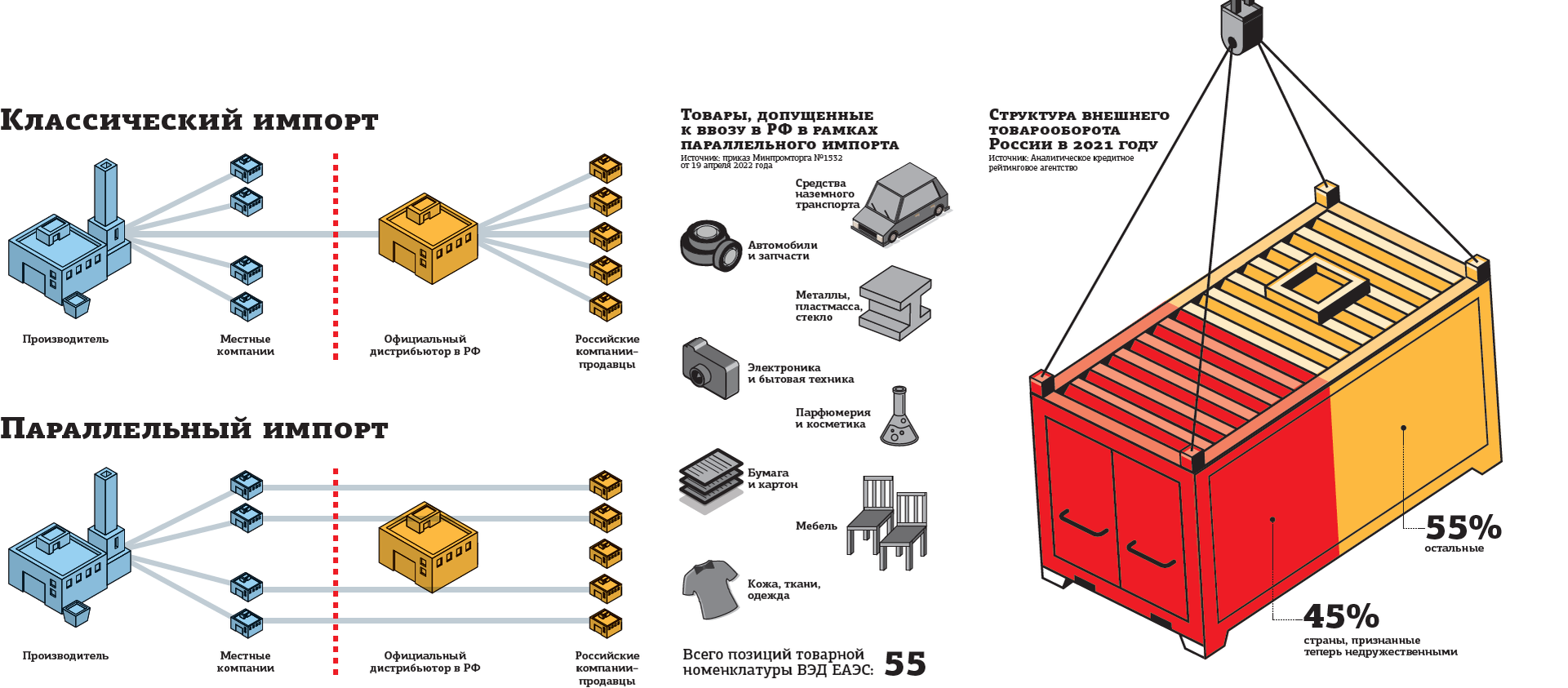 Классический импорт

Производитель

Местные компании

Официальный дистрибьютор в РФ

Российские компании-продавцы

Параллельный импорт

Производитель

Местные компании

Официальный дистрибьютор в РФ

Российские компании-продавцы

Товары, допущенные к ввозу в РФ в рамках параллельного импорта

Источник: приказ Минпромторга №1532 от 19 апреля 2022 года

Средства наземного транспорта

Автомобили и запчасти

Металлы, пластмасса, стекло

Электроника и бытовая техника

Парфюмерия и косметика

Бумага и картон

Мебель

Кожа, ткани, одежда

Всего позиций товарной номенклатуры ВЭД ЕАЭС: 55

Структура внешнего товарооборота России в 2021 году

Источник: Аналитическое кредитное рейтинговое агентство

55%
остальные

45%
страны, признанные теперь недружественными