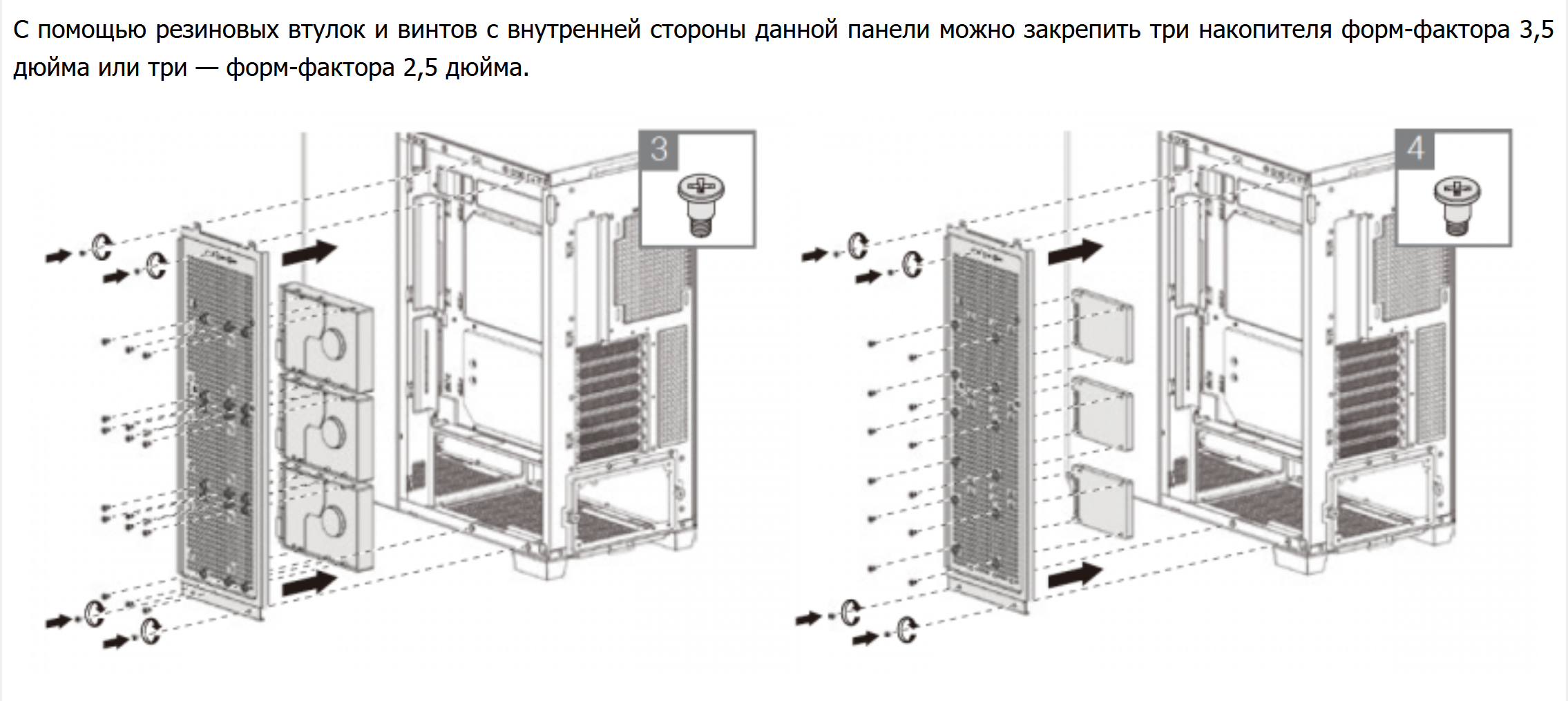 С помощью резиновых втулок и винтов с внутренней стороны данной панели можно закрепить три накопителя форм-фактора 3,5 дюйма или три — форм-фактора 2,5 дюйма.

3

4