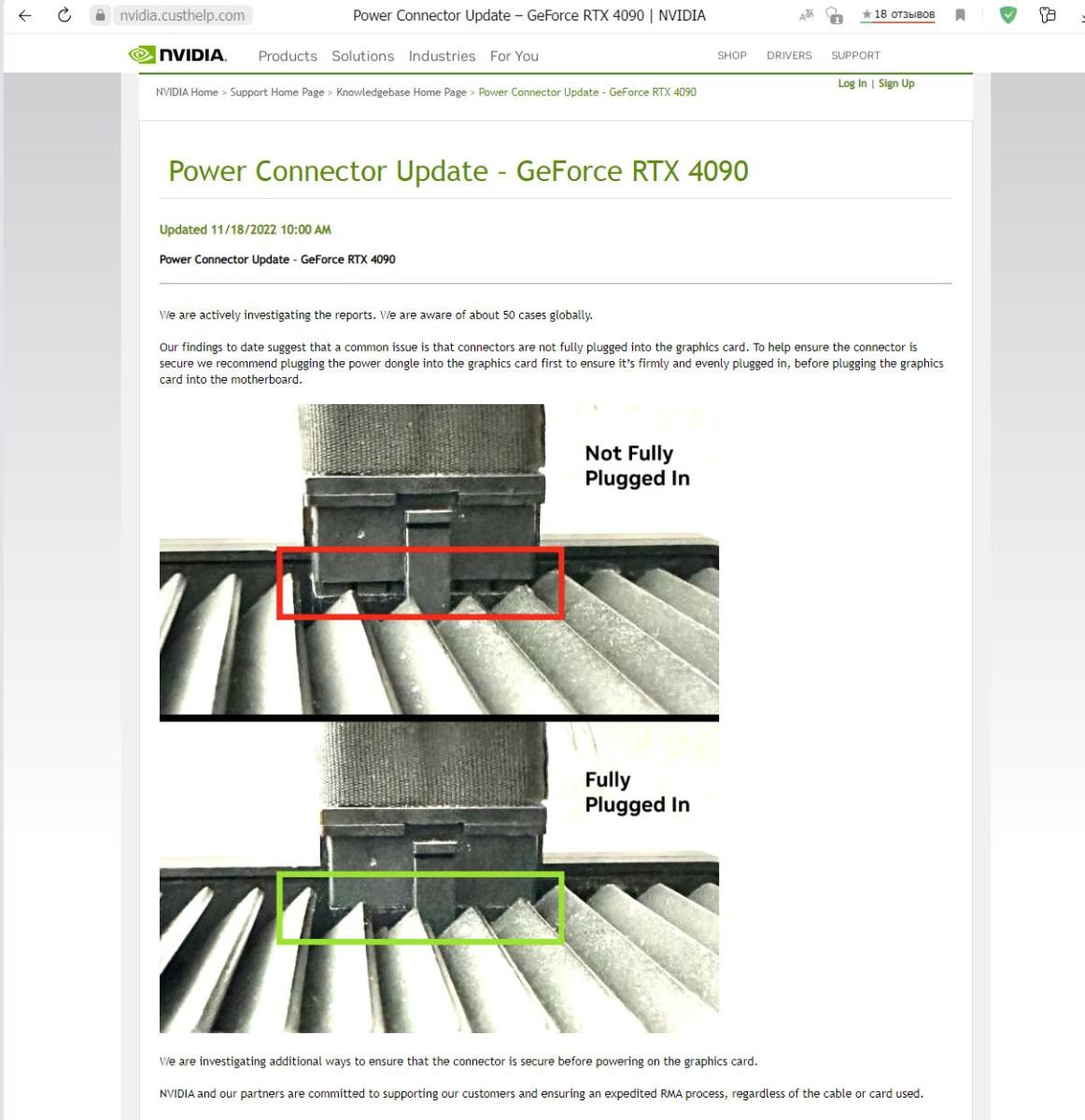 nvidia.custhelp.com

Power Connector Update – GeForce RTX 4090 | NVIDIA

★ 18 отзывов

NVIDIA. Products Solutions Industries For You SHOP DRIVERS SUPPORT

NVIDIA Home > Support Home Page > Knowledgebase Home Page > Power Connector Update - GeForce RTX 4090

Log In | Sign Up

Power Connector Update - GeForce RTX 4090

Updated 11/18/2022 10:00 AM

Power Connector Update - GeForce RTX 4090

We are actively investigating the reports. We are aware of about 50 cases globally.

Our findings to date suggest that a common issue is that connectors are not fully plugged into the graphics card. To help ensure the connector is secure we recommend plugging the power dongle into the graphics card first to ensure it's firmly and evenly plugged in, before plugging the graphics card into the motherboard.

Not Fully Plugged In

Fully Plugged In

We are investigating additional ways to ensure that the connector is secure before powering on the graphics card.

NVIDIA and our partners are committed to supporting our customers and ensuring an expedited RMA process, regardless of the cable or card used.