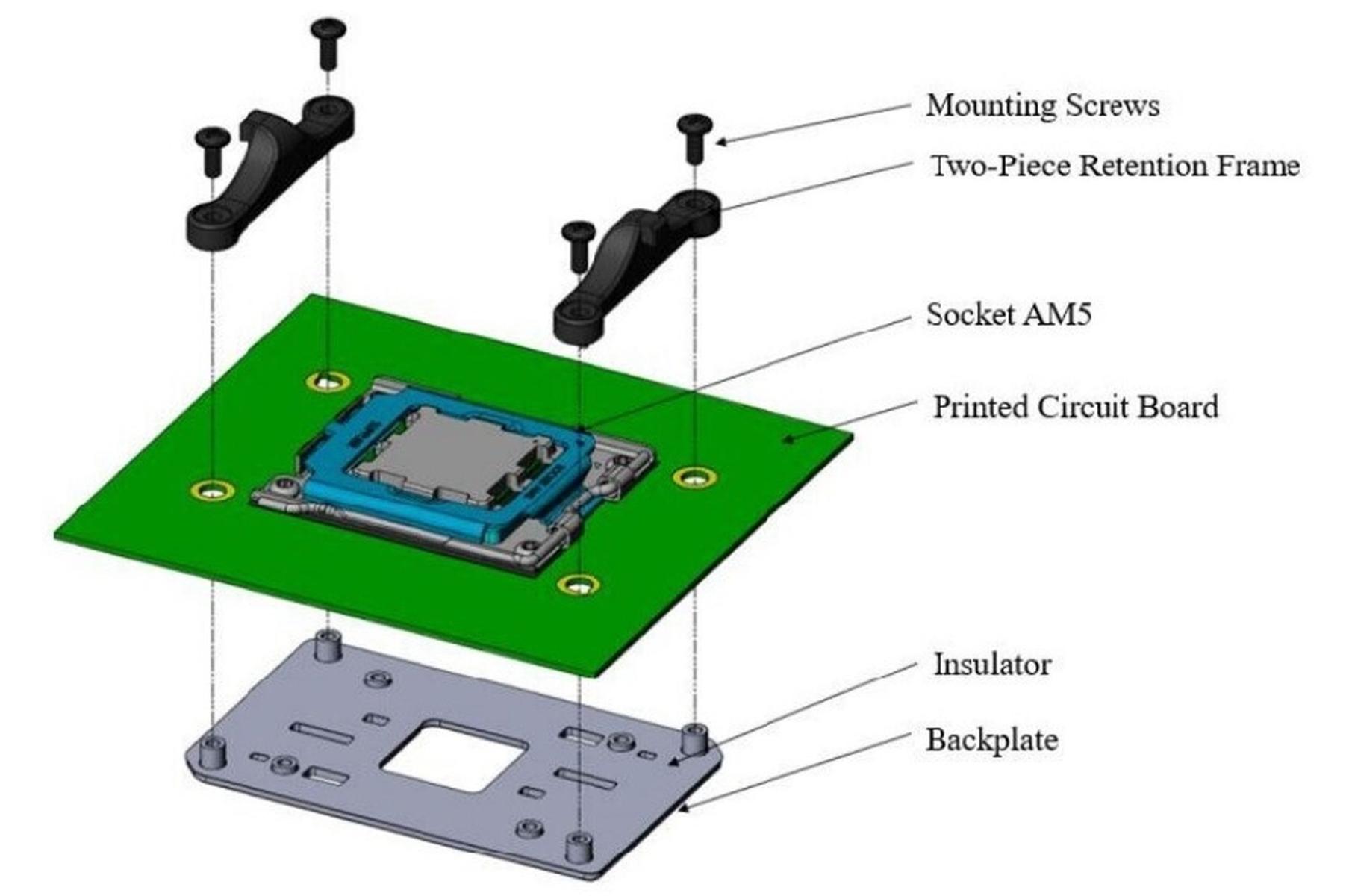 Mounting Screws
Two-Piece Retention Frame
Socket AM5
Printed Circuit Board
Insulator
Backplate