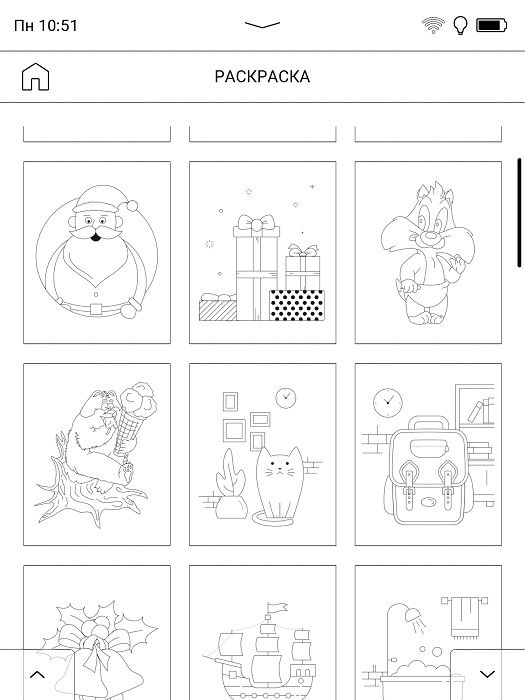 Пн 10:51

РАСКРАСКА