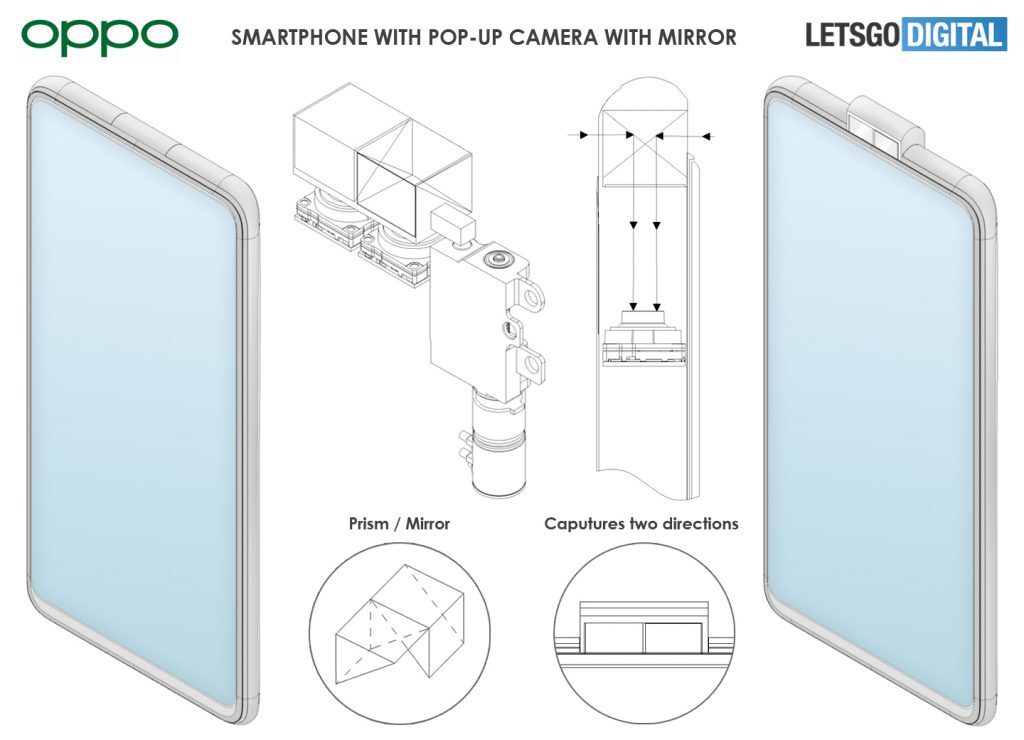 oppo

SMARTPHONE WITH POP-UP CAMERA WITH MIRROR

LETSGO DIGITAL

Prism / Mirror

Caputures two directions