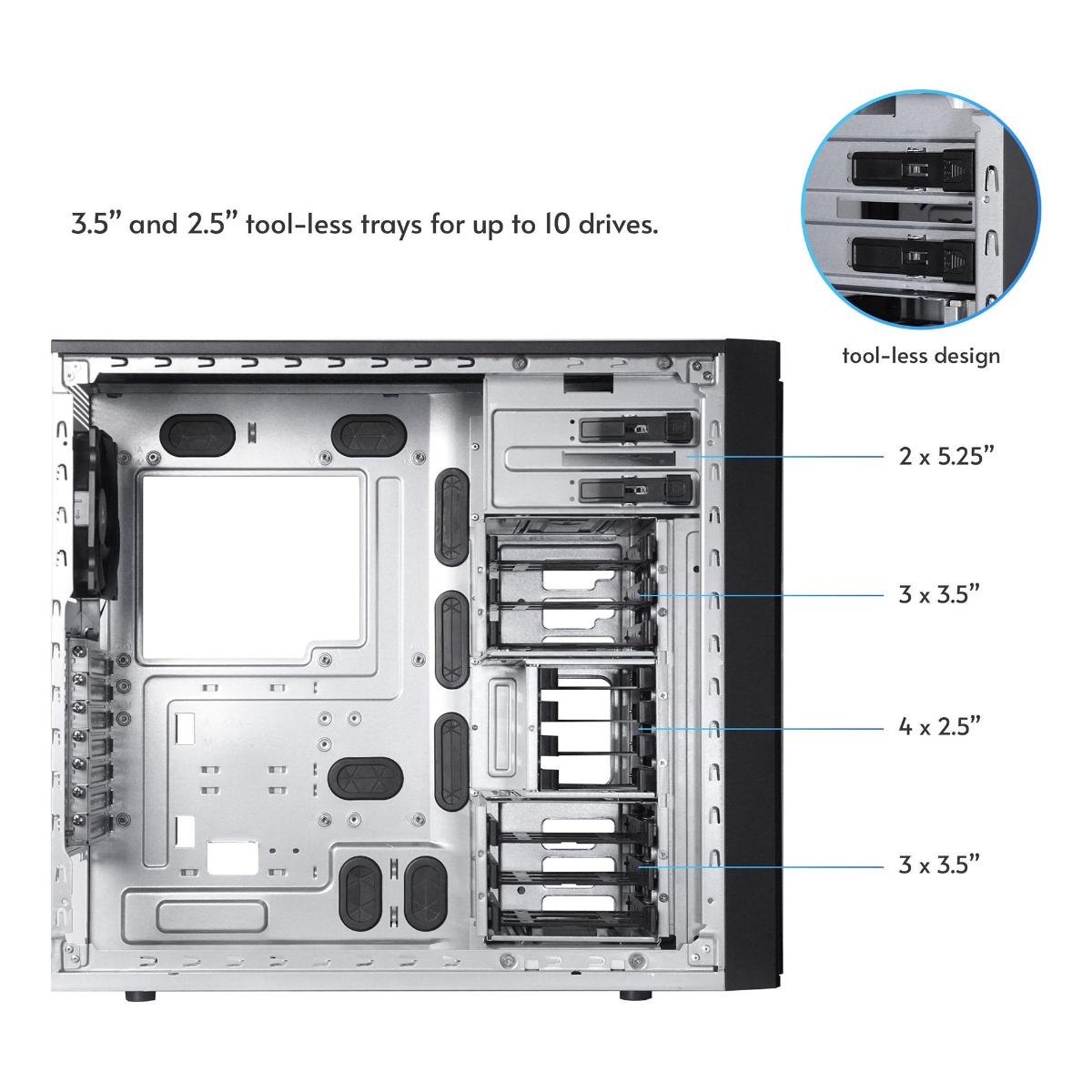 3.5” and 2.5” tool-less trays for up to 10 drives.

tool-less design

2 x 5.25”

3 x 3.5”

4 x 2.5”

3 x 3.5”