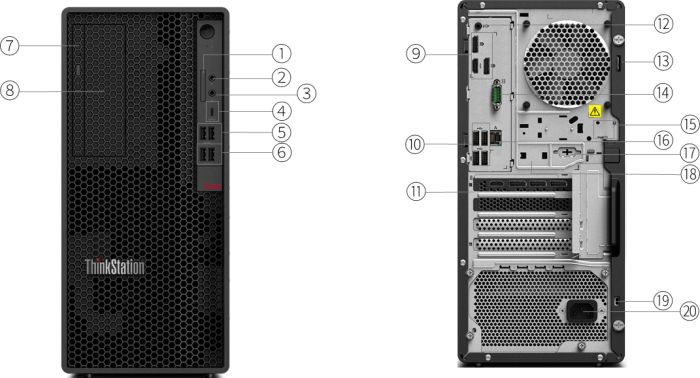 7
8
1
2
3
4
5
6
ThinkStation
9
10
11
12
13
14
15
16
17
18
19
20