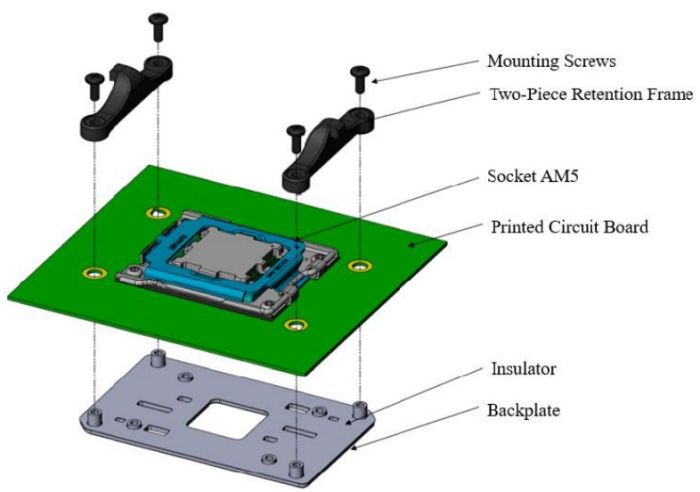 Mounting Screws

Two-Piece Retention Frame

Socket AM5

Printed Circuit Board

Insulator

Backplate